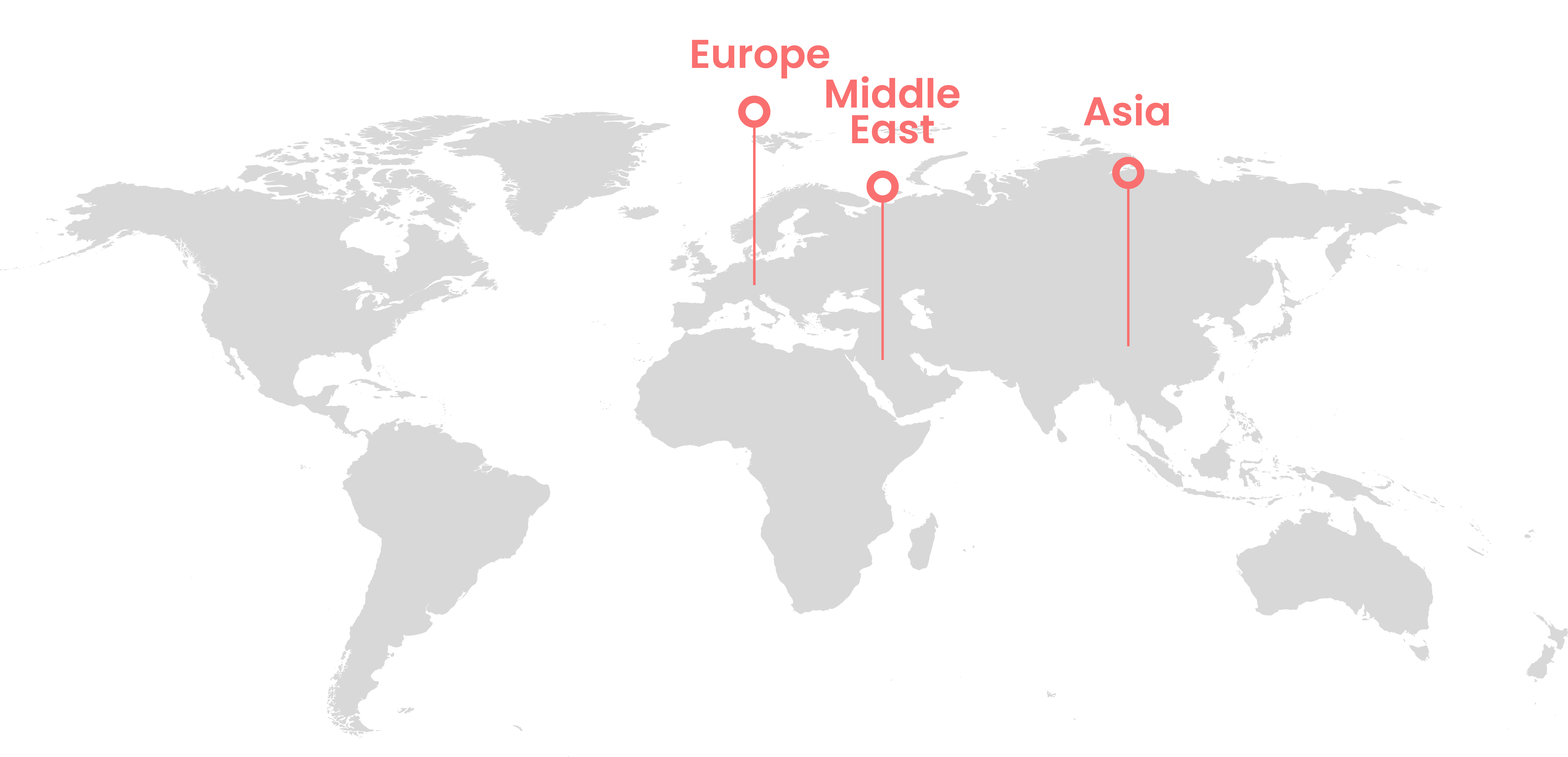 Europe

Middle East

Asia